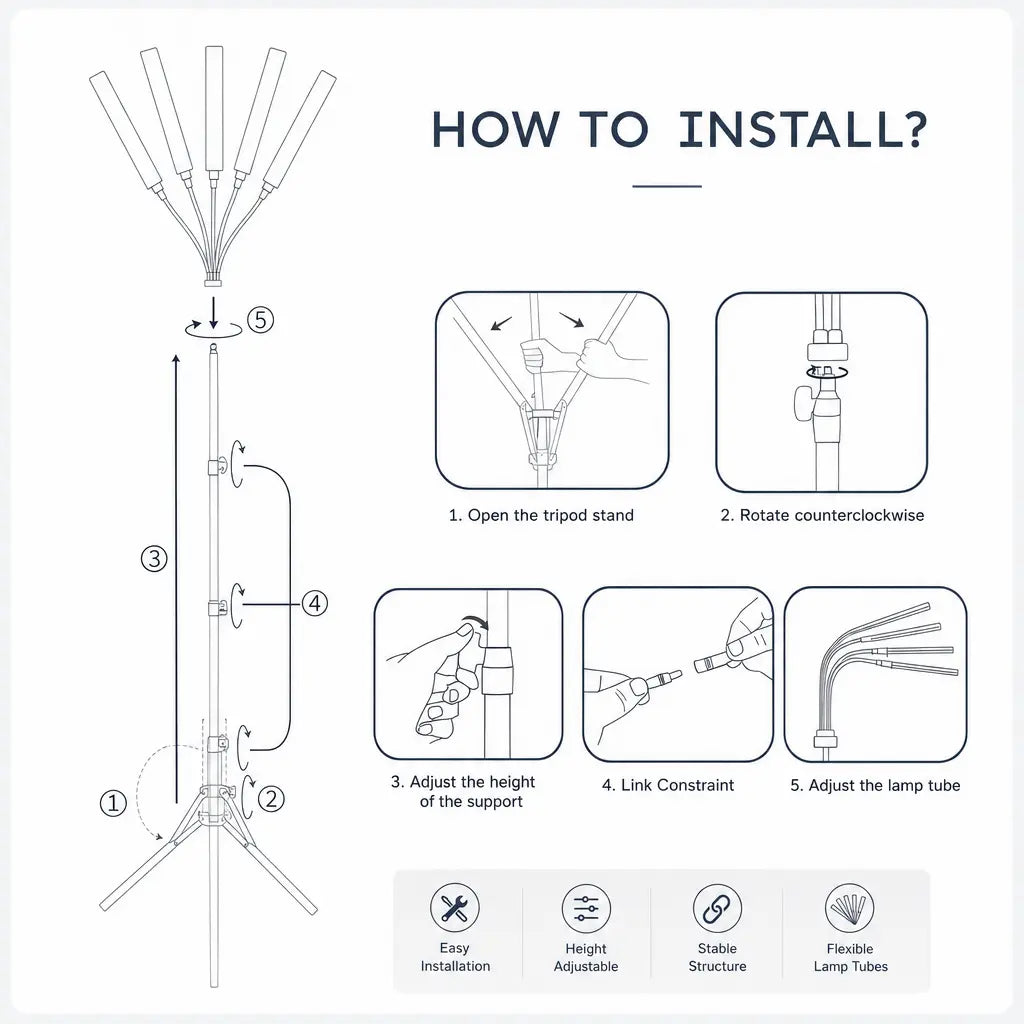 HOW TO INSTALL?

⑤
③
④
①
②

1. Open the tripod stand

2. Rotate counterclockwise

3. Adjust the height of the support

4. Link Constraint

5. Adjust the lamp tube

Easy Installation

Height Adjustable

Stable Structure

Flexible Lamp Tubes